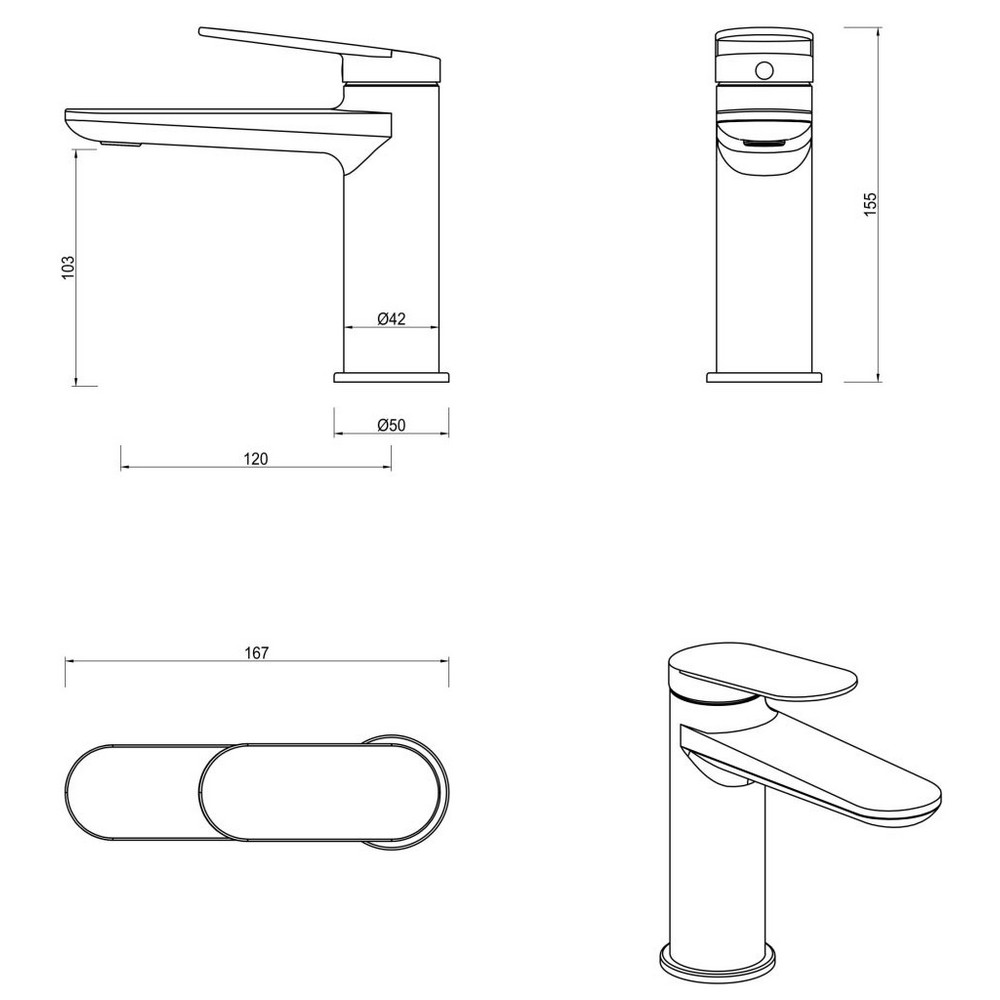 103

Ø42

Ø50

120

155

167